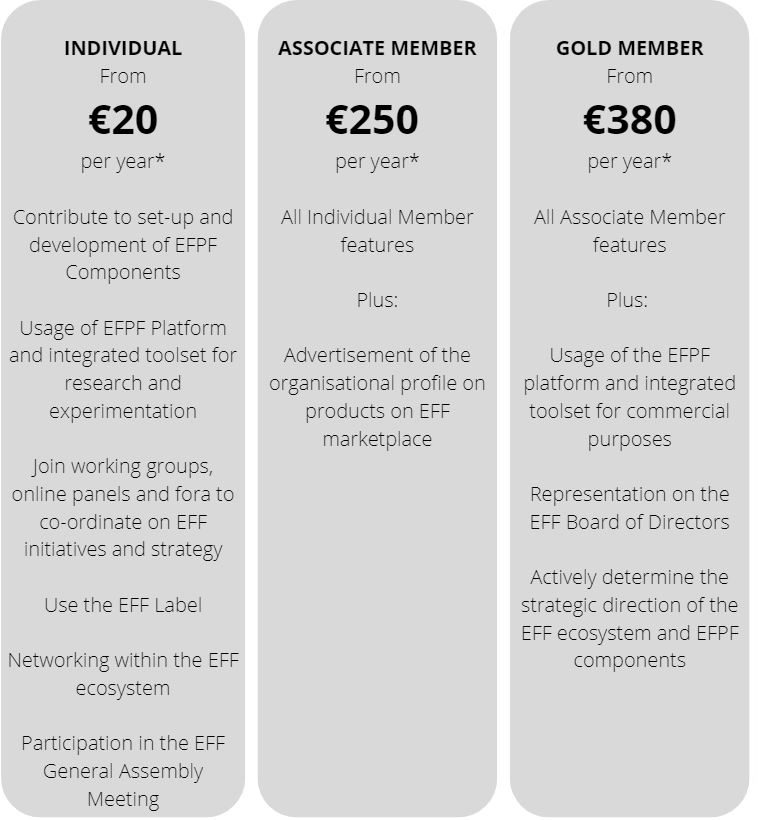 INDIVIDUAL
From
€20
per year*

Contribute to set-up and development of EFPF Components

Usage of EFPF Platform and integrated toolset for research and experimentation

Join working groups, online panels and fora to co-ordinate on EFF initiatives and strategy

Use the EFF Label

Networking within the EFF ecosystem

Participation in the EFF General Assembly Meeting

ASSOCIATE MEMBER
From
€250
per year*

All Individual Member features

Plus:

Advertisement of the organisational profile on products on EFF marketplace

GOLD MEMBER
From
€380
per year*

All Associate Member features

Plus:

Usage of the EFPF platform and integrated toolset for commercial purposes

Representation on the EFF Board of Directors

Actively determine the strategic direction of the EFF ecosystem and EFPF components